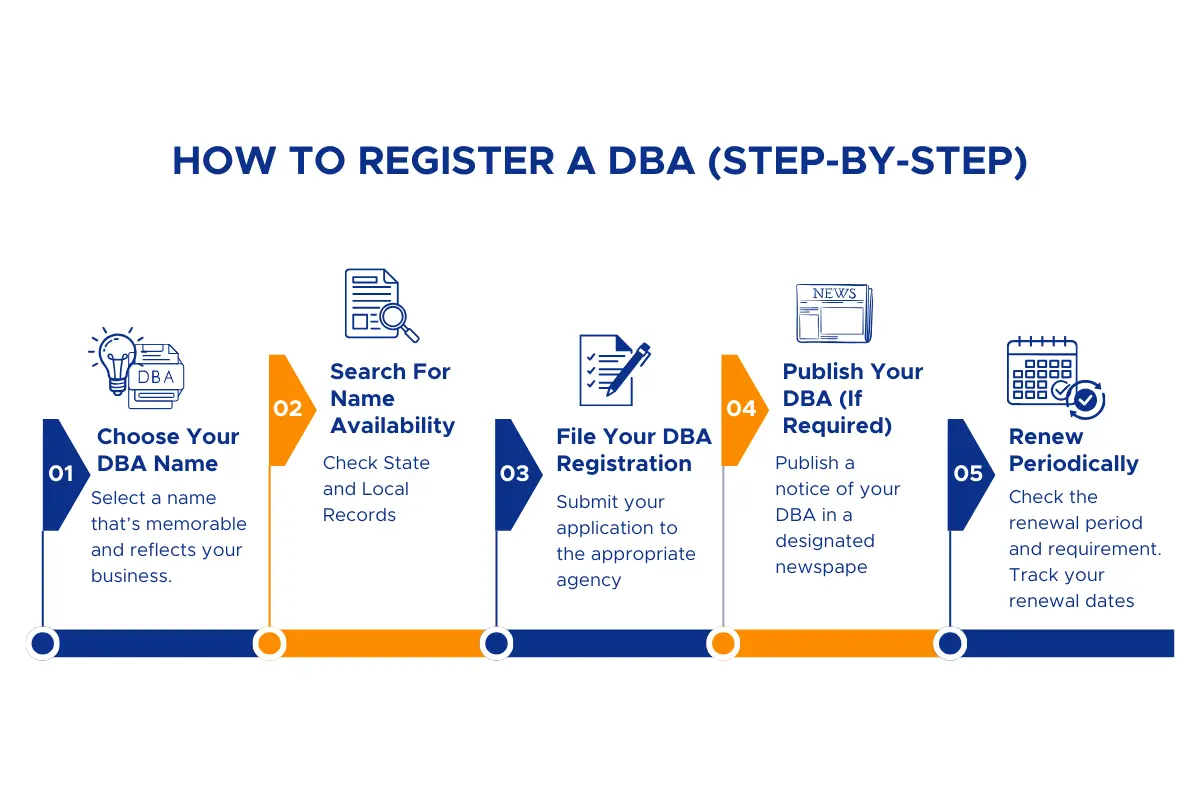 HOW TO REGISTER A DBA (STEP-BY-STEP)

DBA

01

Choose Your DBA Name

Select a name that's memorable and reflects your business.

02

Search For Name Availability

Check State and Local Records

03

File Your DBA Registration

Submit your application to the appropriate agency

NEWS

04

Publish Your DBA (If Required)

Publish a notice of your DBA in a designated newspape

05

Renew Periodically

Check the renewal period and requirement. Track your renewal dates